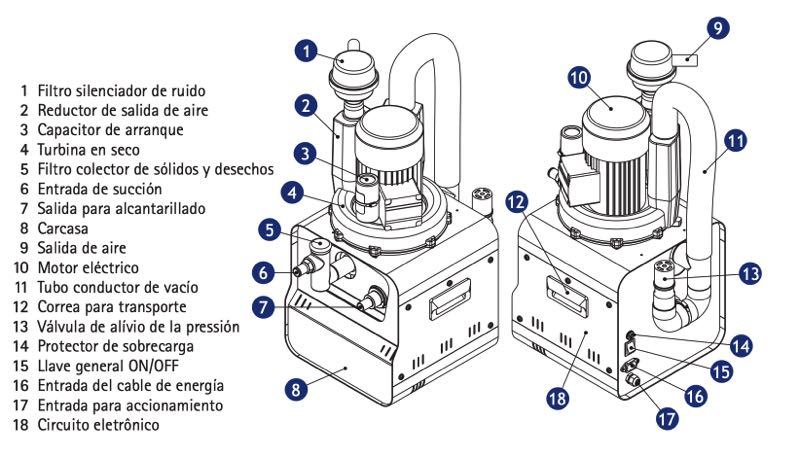 1 Filtro silenciador de ruido
2 Reductor de salida de aire
3 Capacitor de arranque
4 Turbina en seco
5 Filtro colector de sólidos y desechos
6 Entrada de succión
7 Salida para alcantarillado
8 Carcasa
9 Salida de aire
10 Motor eléctrico
11 Tubo conductor de vacío
12 Correa para transporte
13 Válvula de alívio de la pressión
14 Protector de sobrecarga
15 Llave general ON/OFF
16 Entrada del cable de energía
17 Entrada para accionamiento
18 Circuito eletrônico

1
2
3
4
5
6
7
8
9
10
11
12
13
14
15
16
17
18